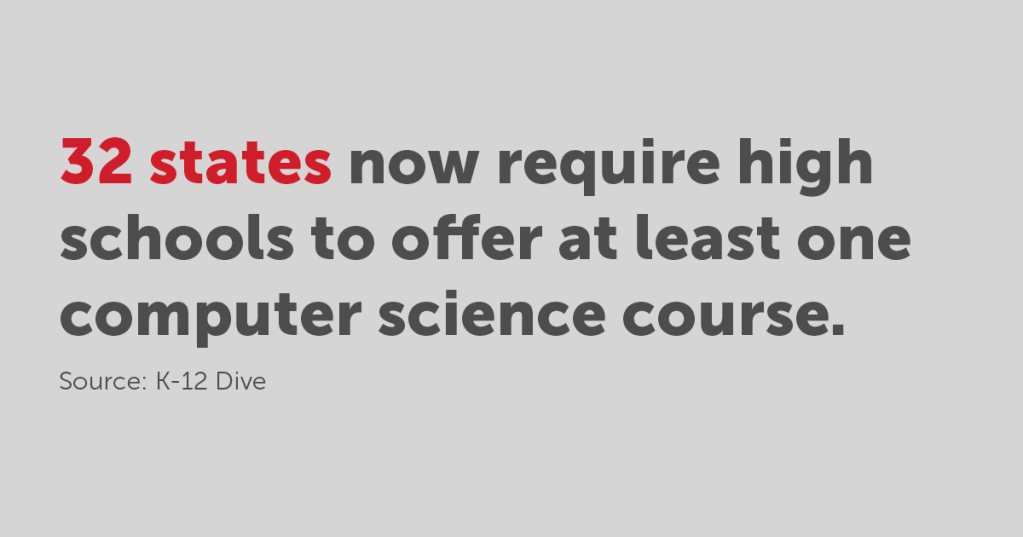 32 states now require high schools to offer at least one computer science course.

Source: K-12 Dive