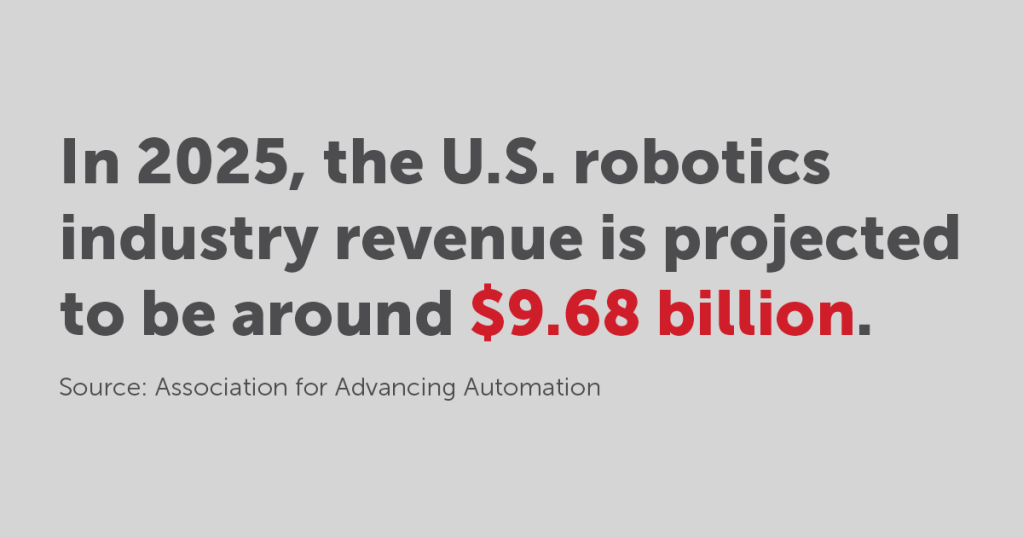 In 2025, the U.S. robotics industry revenue is projected to be around \$9.68 billion.

Source: Association for Advancing Automation