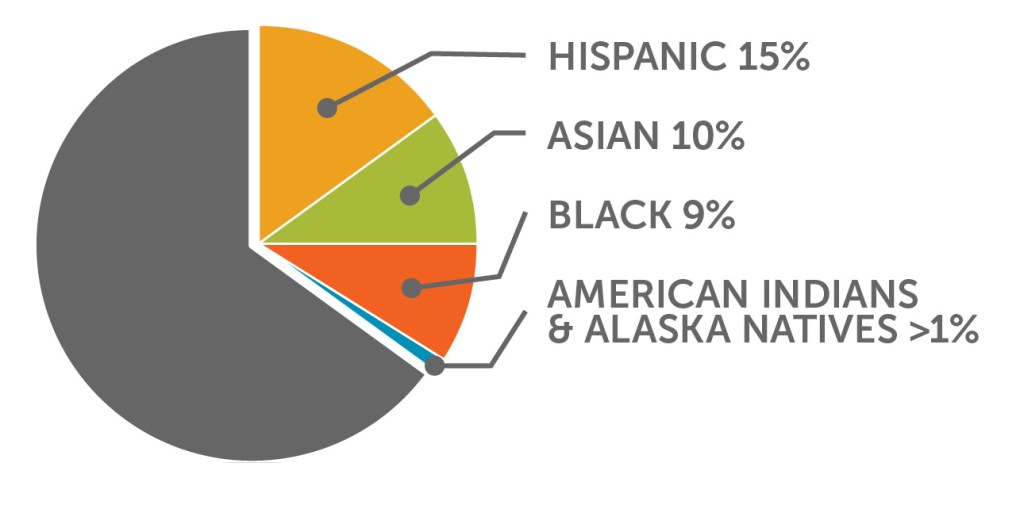 HISPANIC 15%

ASIAN 10%

BLACK 9%

AMERICAN INDIANS & ALASKA NATIVES >1%