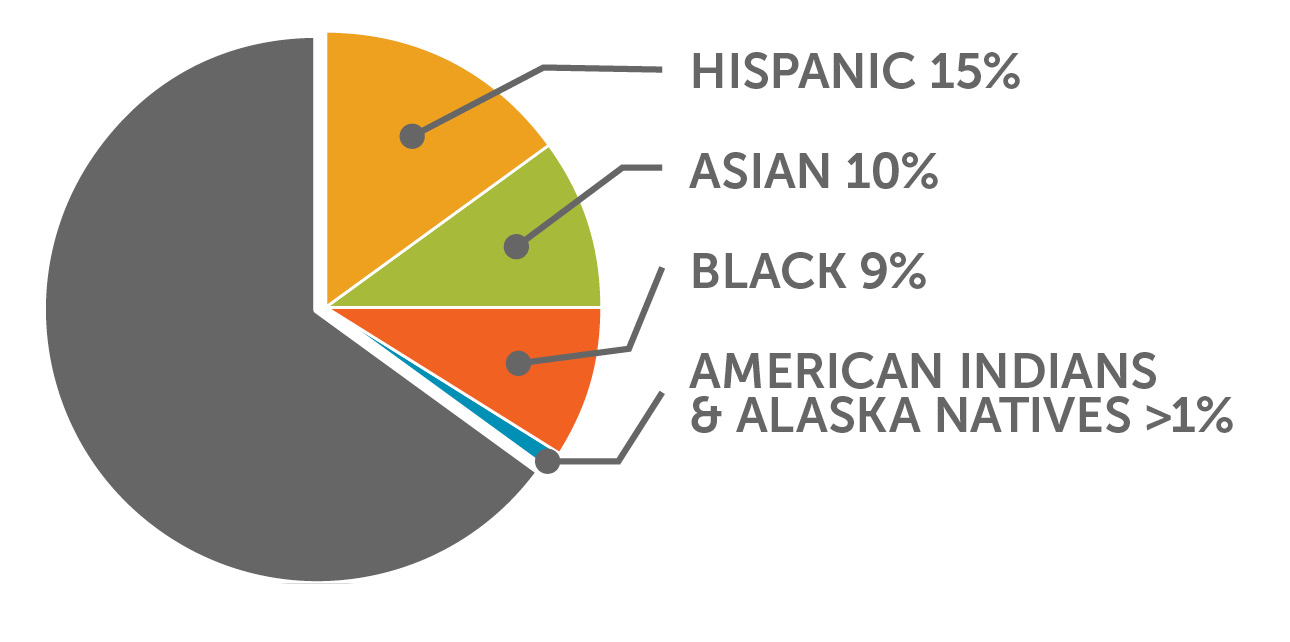 HISPANIC 15%

ASIAN 10%

BLACK 9%

AMERICAN INDIANS & ALASKA NATIVES >1%