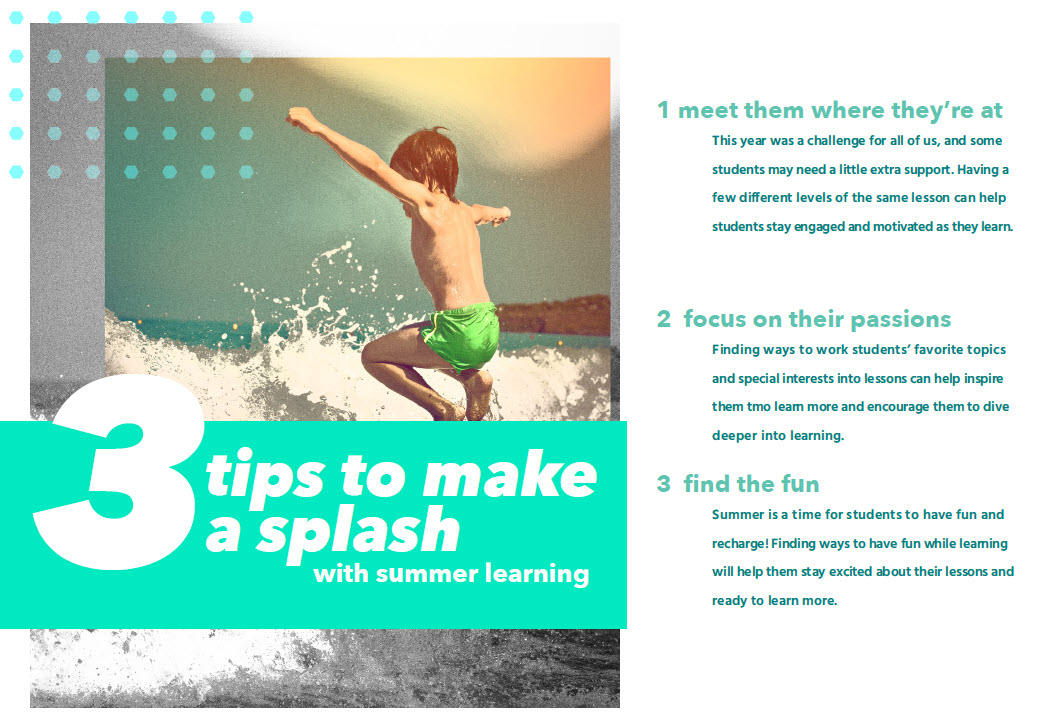 3 tips to make a splash with summer learning

1 meet them where they're at

This year was a challenge for all of us, and some students may need a little extra support. Having a few different levels of the same lesson can help students stay engaged and motivated as they learn.

2 focus on their passions

Finding ways to work students' favorite topics and special interests into lessons can help inspire them tmo learn more and encourage them to dive deeper into learning.

3 find the fun

Summer is a time for students to have fun and recharge! Finding ways to have fun while learning will help them stay excited about their lessons and ready to learn more.