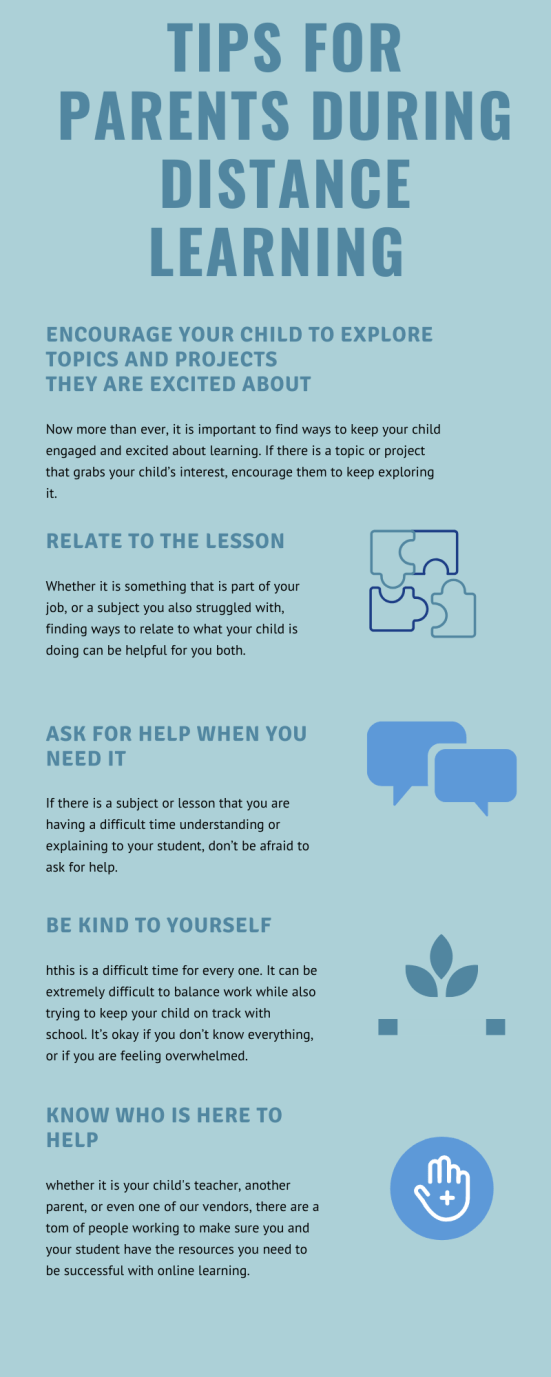 TIPS FOR PARENTS DURING DISTANCE LEARNING

ENCOURAGE YOUR CHILD TO EXPLORE TOPICS AND PROJECTS THEY ARE EXCITED ABOUT

Now more than ever, it is important to find ways to keep your child engaged and excited about learning. If there is a topic or project that grabs your child's interest, encourage them to keep exploring it.

RELATE TO THE LESSON

Whether it is something that is part of your job, or a subject you also struggled with, finding ways to relate to what your child is doing can be helpful for you both.

ASK FOR HELP WHEN YOU NEED IT

If there is a subject or lesson that you are having a difficult time understanding or explaining to your student, don't be afraid to ask for help.

BE KIND TO YOURSELF

hthis is a difficult time for every one. It can be extremely difficult to balance work while also trying to keep your child on track with school. It's okay if you don't know everything, or if you are feeling overwhelmed.

KNOW WHO IS HERE TO HELP

whether it is your child's teacher, another parent, or even one of our vendors, there are a tom of people working to make sure you and your student have the resources you need to be successful with online learning.